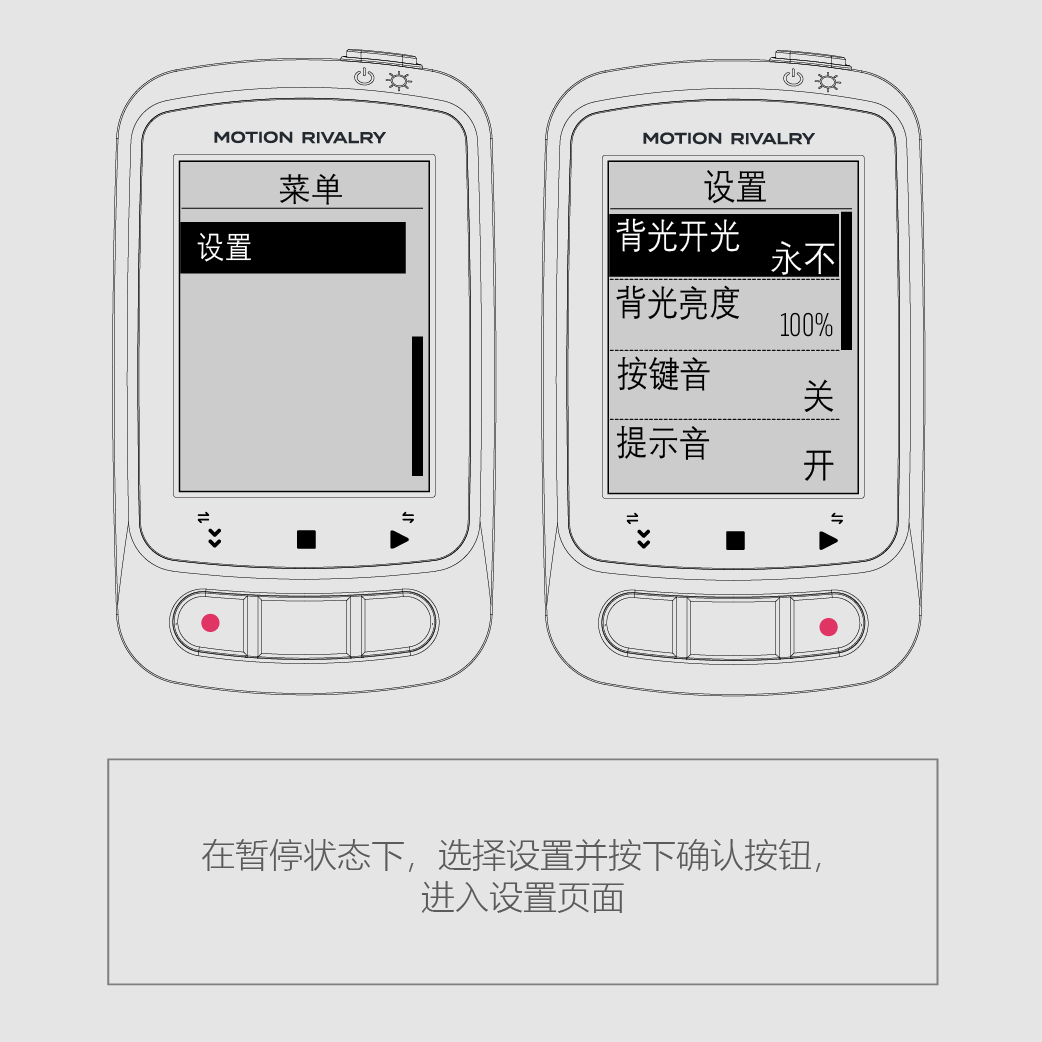 MOTION RIVALRY

菜单

设置

MOTION RIVALRY

设置

背光开光
永不

背光亮度
100%

按键音
关

提示音
开

在暂停状态下，选择设置并按下确认按钮，进入设置页面